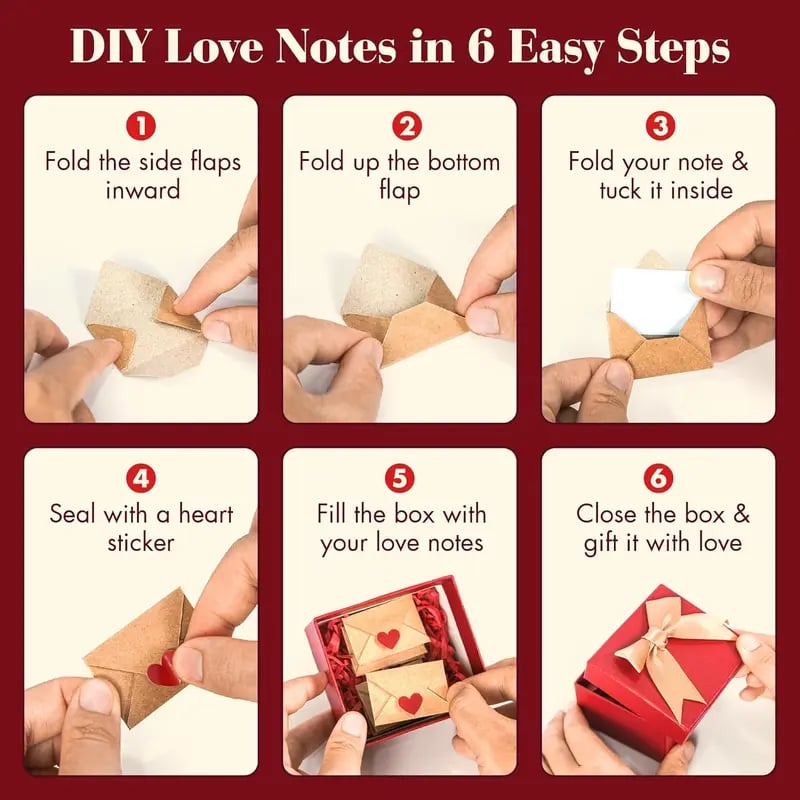 DIY Love Notes in 6 Easy Steps

1
Fold the side flaps inward

2
Fold up the bottom flap

3
Fold your note & tuck it inside

4
Seal with a heart sticker

5
Fill the box with your love notes

6
Close the box & gift it with love